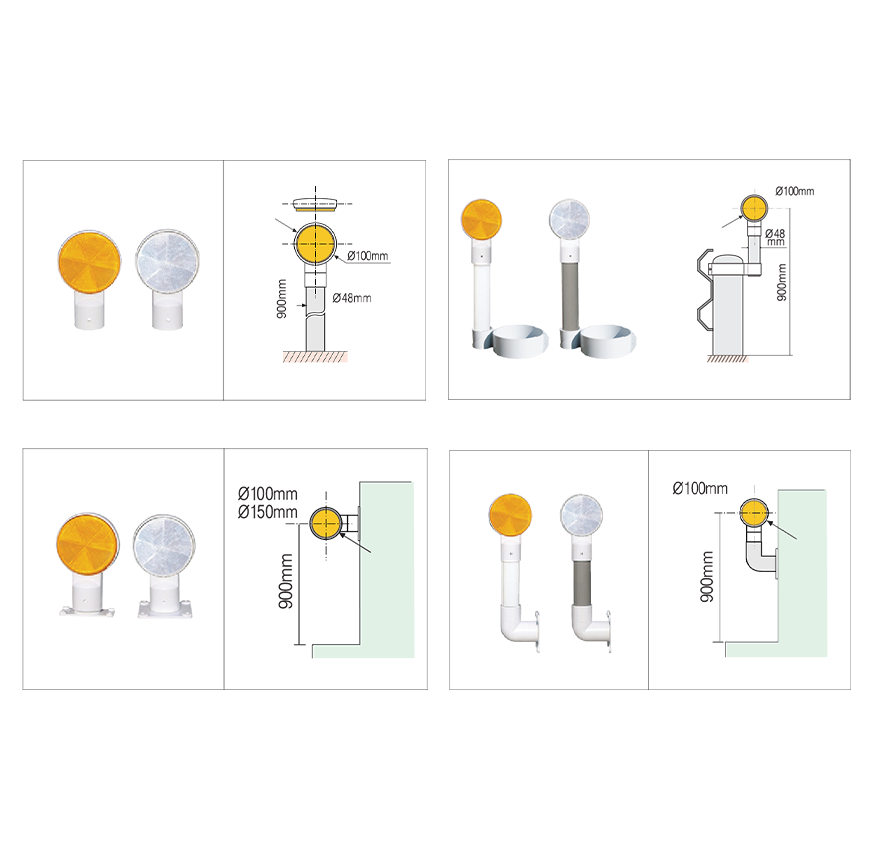 Ø100mm
900mm
Ø48mm

Ø100mm
Ø48 mm
900mm

Ø100mm
Ø150mm
900mm

Ø100mm
900mm